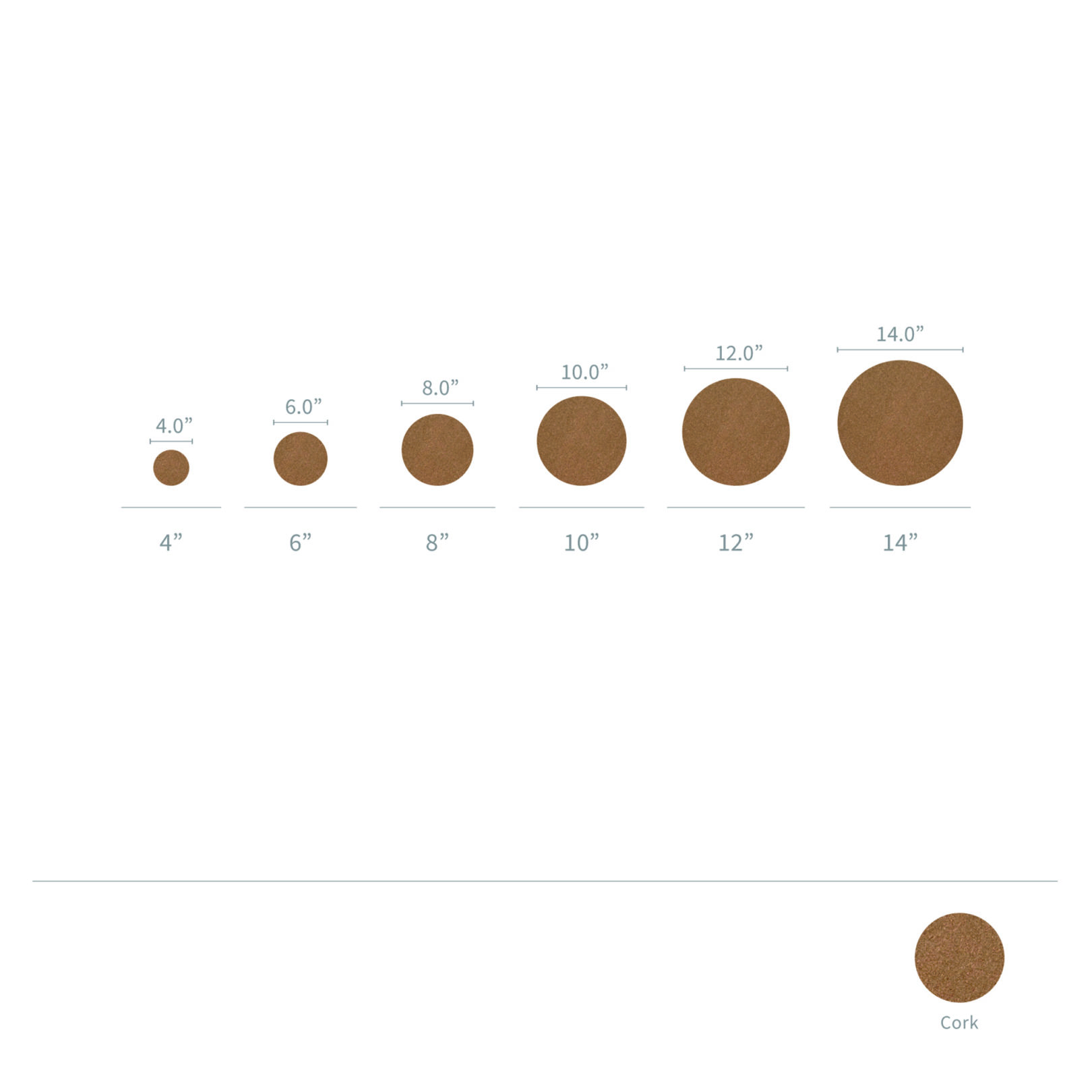 4.0”
6.0”
8.0”
10.0”
12.0”
14.0”

4”
6”
8”
10”
12”
14”

Cork