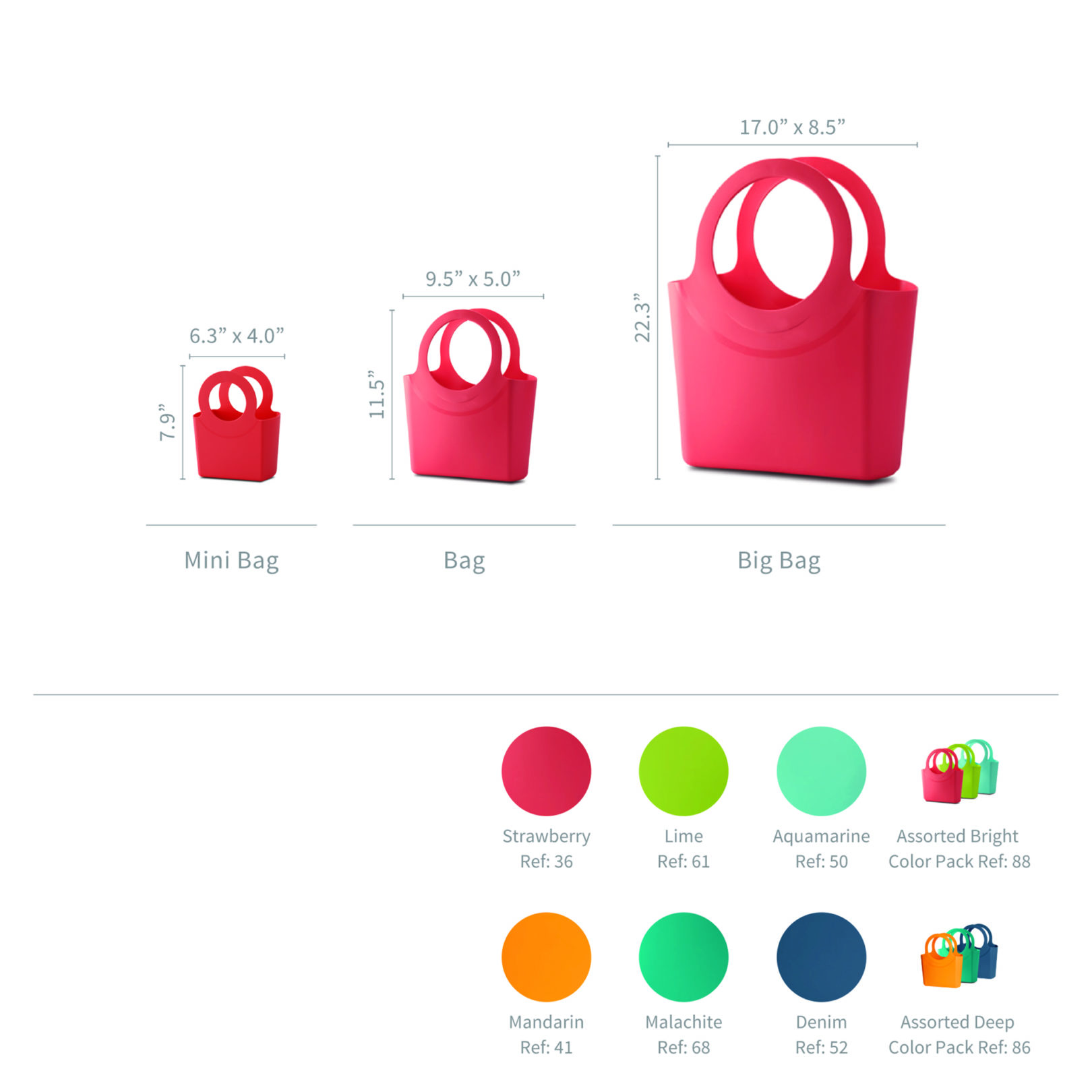 6.3” x 4.0”

7.9”

Mini Bag

9.5” x 5.0”

11.5”

Bag

17.0” x 8.5”

22.3”

Big Bag

Strawberry
Ref: 36

Lime
Ref: 61

Aquamarine
Ref: 50

Assorted Bright
Color Pack Ref: 88

Mandarin
Ref: 41

Malachite
Ref: 68

Denim
Ref: 52

Assorted Deep
Color Pack Ref: 86